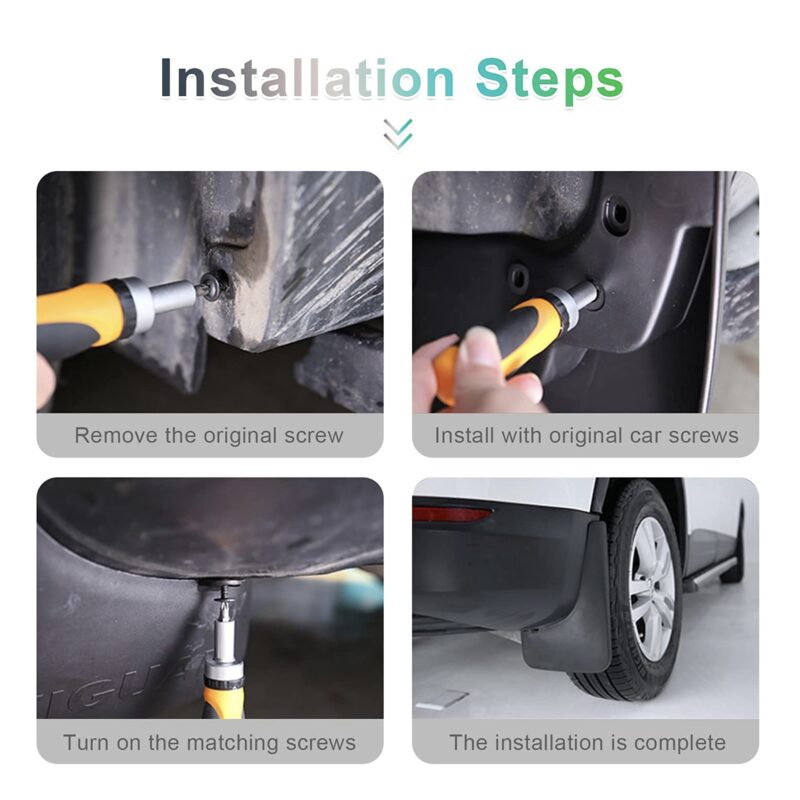 Installation Steps

Remove the original screw

Install with original car screws

Turn on the matching screws

The installation is complete